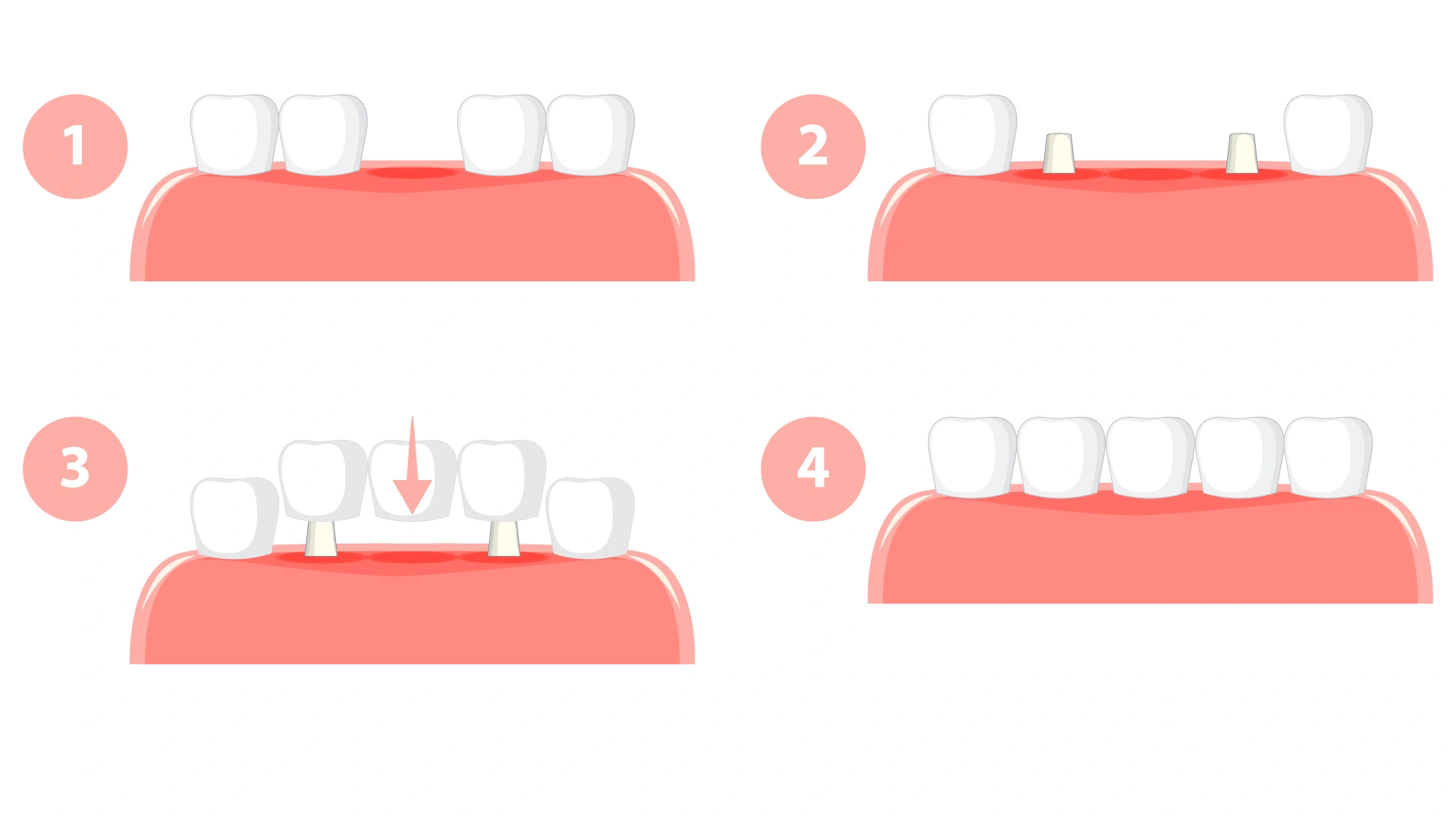 1

2

3

4